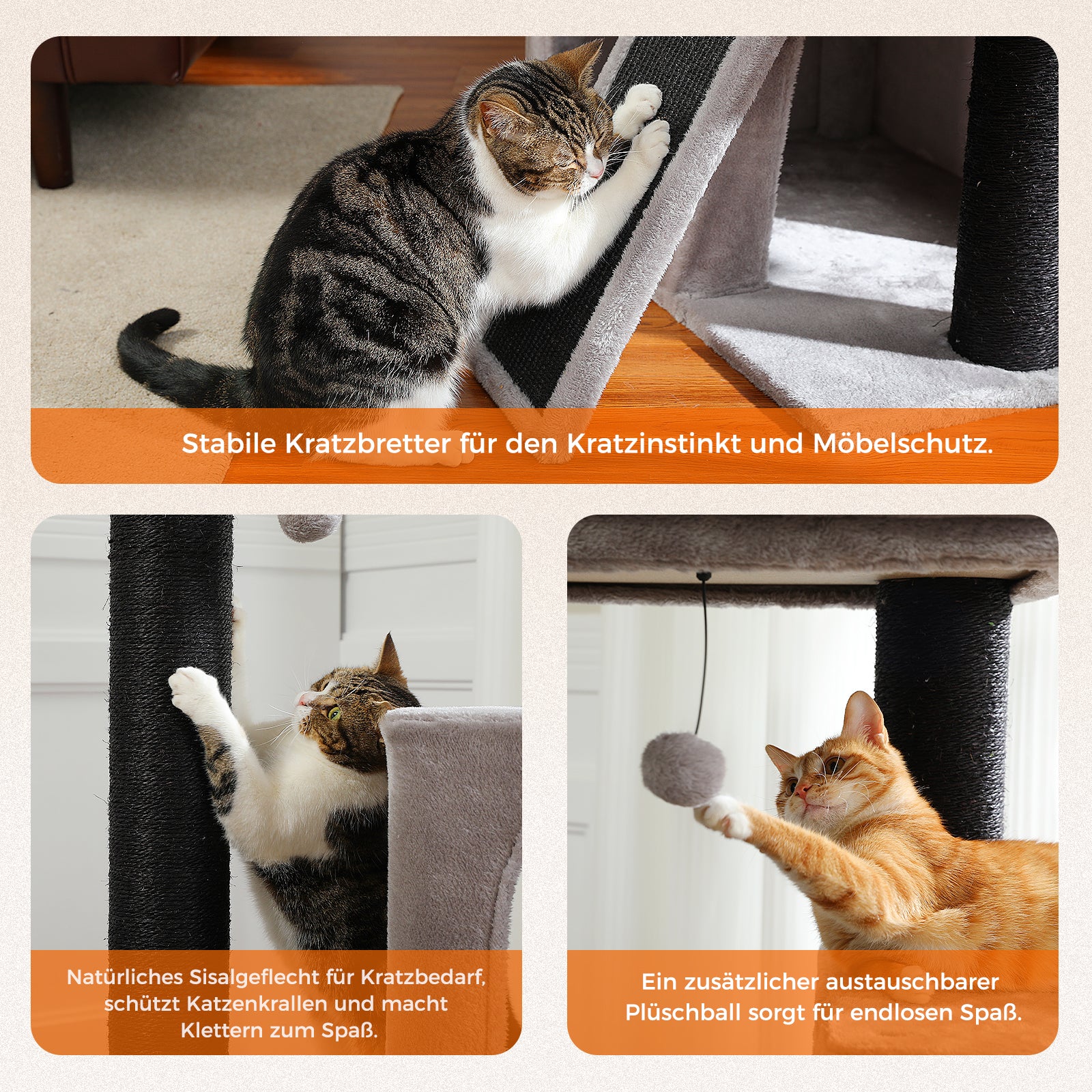 Stabile Kratzbretter für den Kratzinstinkt und Möbelschutz.

Natürliches Sisalgeflecht für Kratzbedarf, schützt Katzenkrallen und macht Klettern zum Spaß.

Ein zusätzlicher austauschbarer Plüschball sorgt für endlosen Spaß.