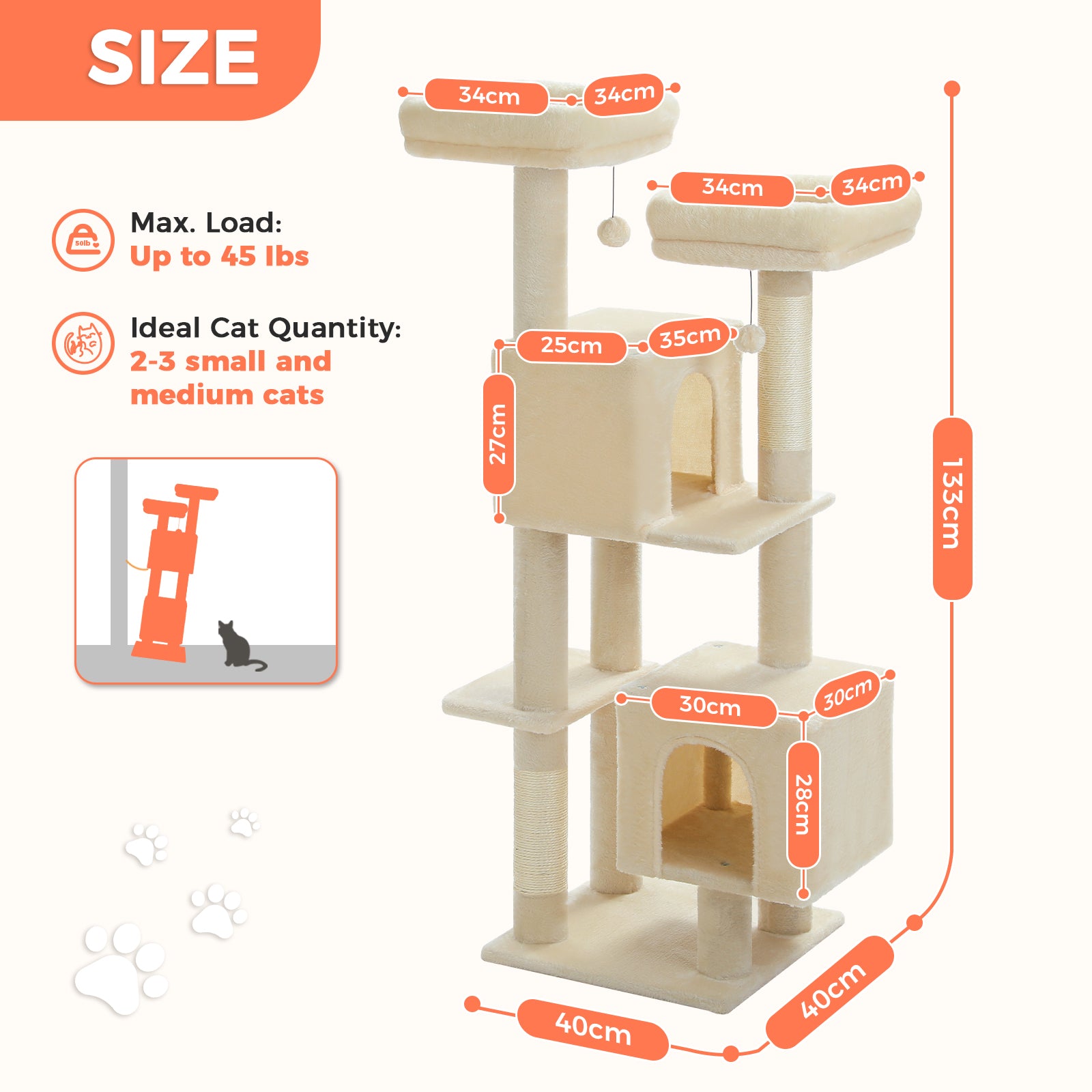 SIZE

50lb

Max. Load:
Up to 45 lbs

Ideal Cat Quantity:
2-3 small and medium cats

34cm
34cm
34cm
34cm
25cm
35cm
27cm
133cm
30cm
30cm
28cm
40cm
40cm