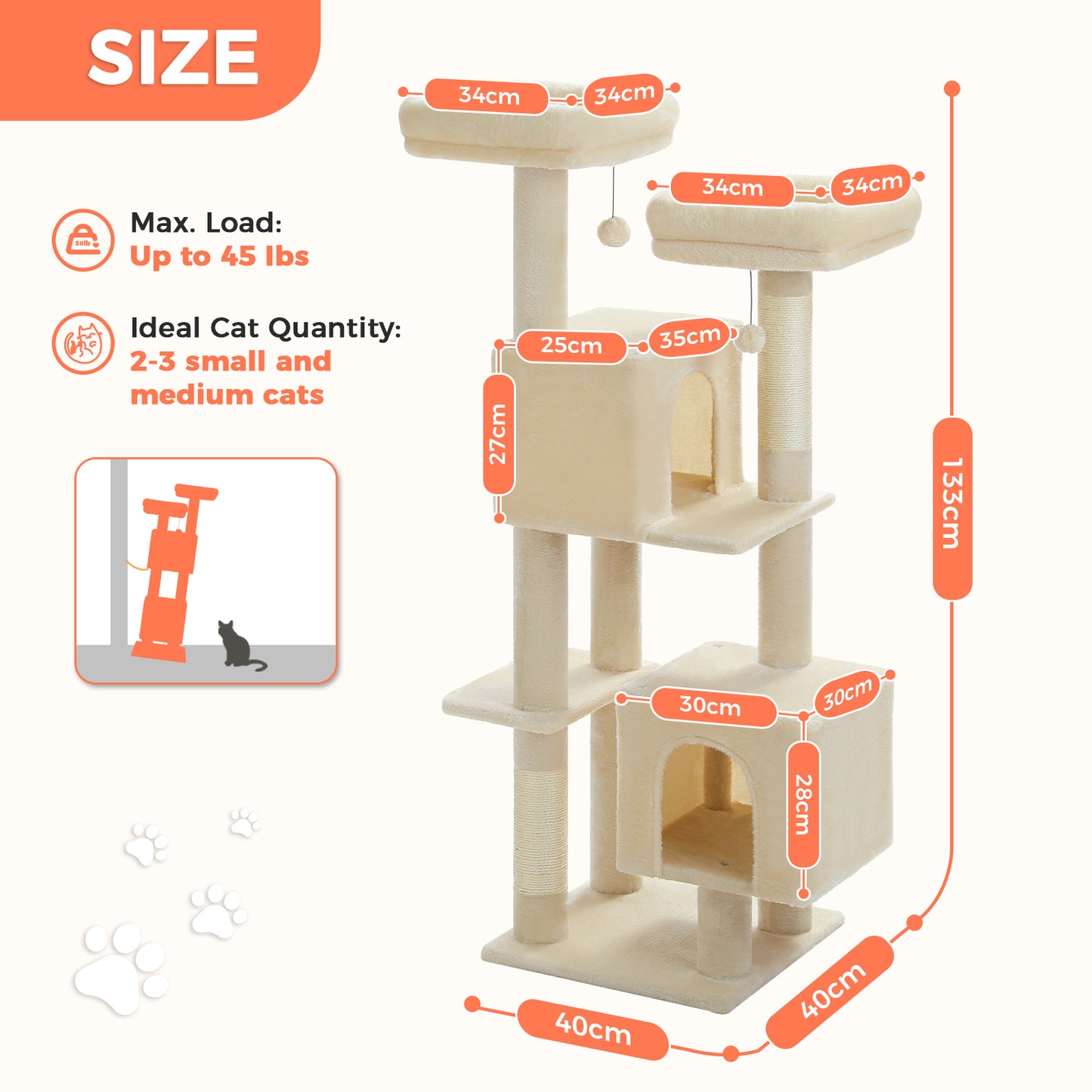 SIZE

50lb

Max. Load:
Up to 45 lbs

Ideal Cat Quantity:
2-3 small and medium cats

34cm
34cm
34cm
34cm
25cm
35cm
27cm
133cm
30cm
30cm
28cm
40cm
40cm