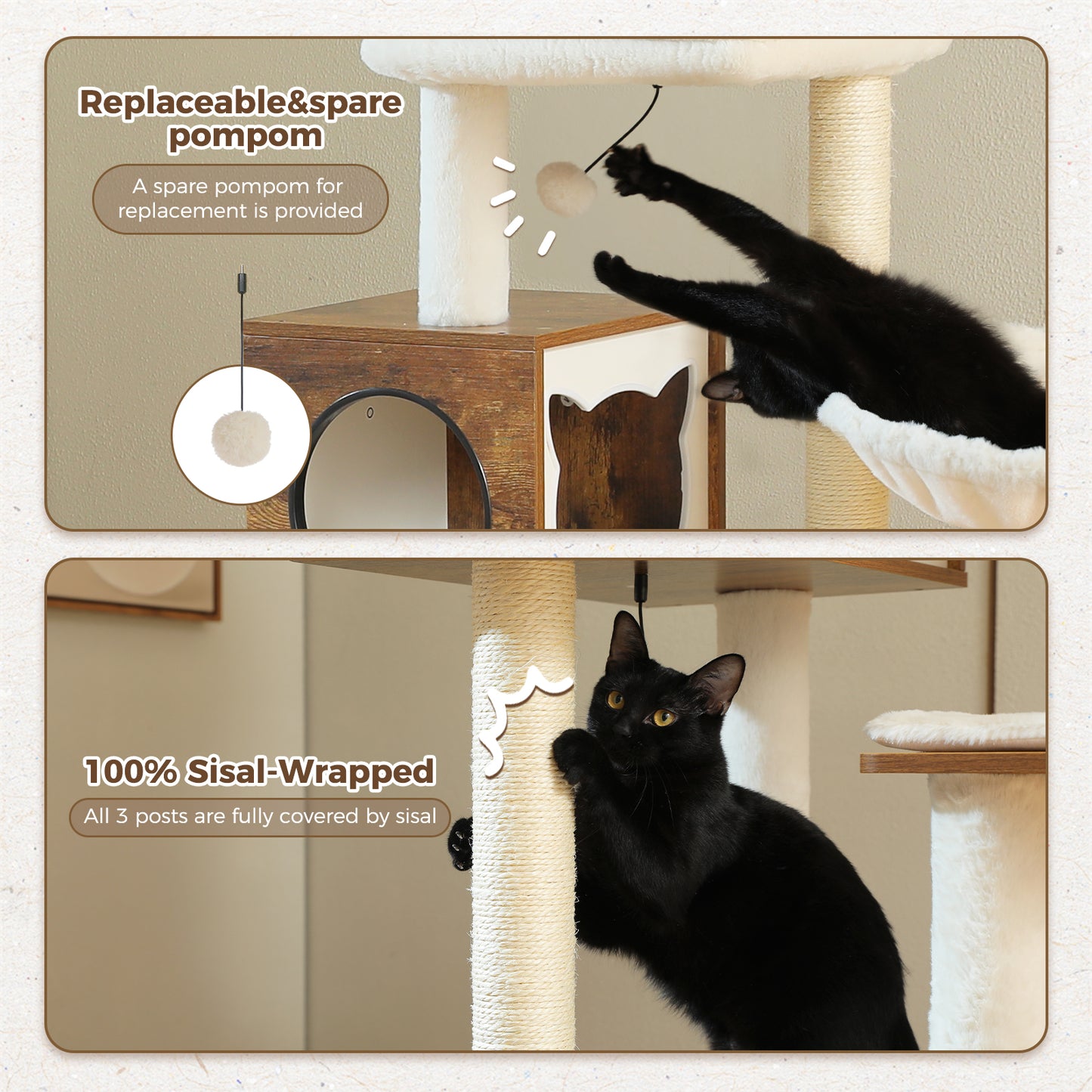 Replaceable&spare pompom

A spare pompom for replacement is provided

100% Sisal-Wrapped

All 3 posts are fully covered by sisal