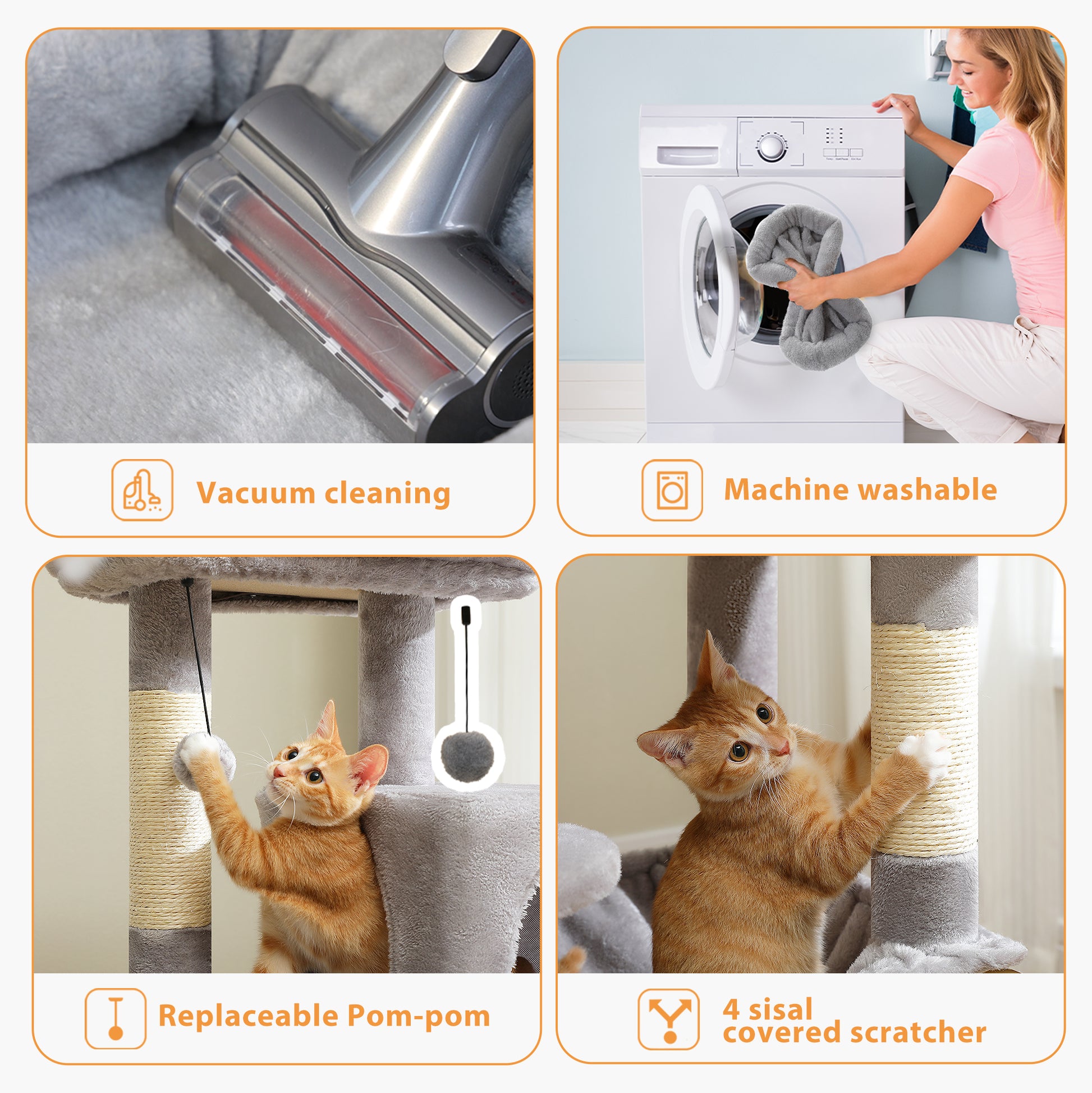 Vacuum cleaning

Machine washable

Replaceable Pom-pom

4 sisal covered scratcher