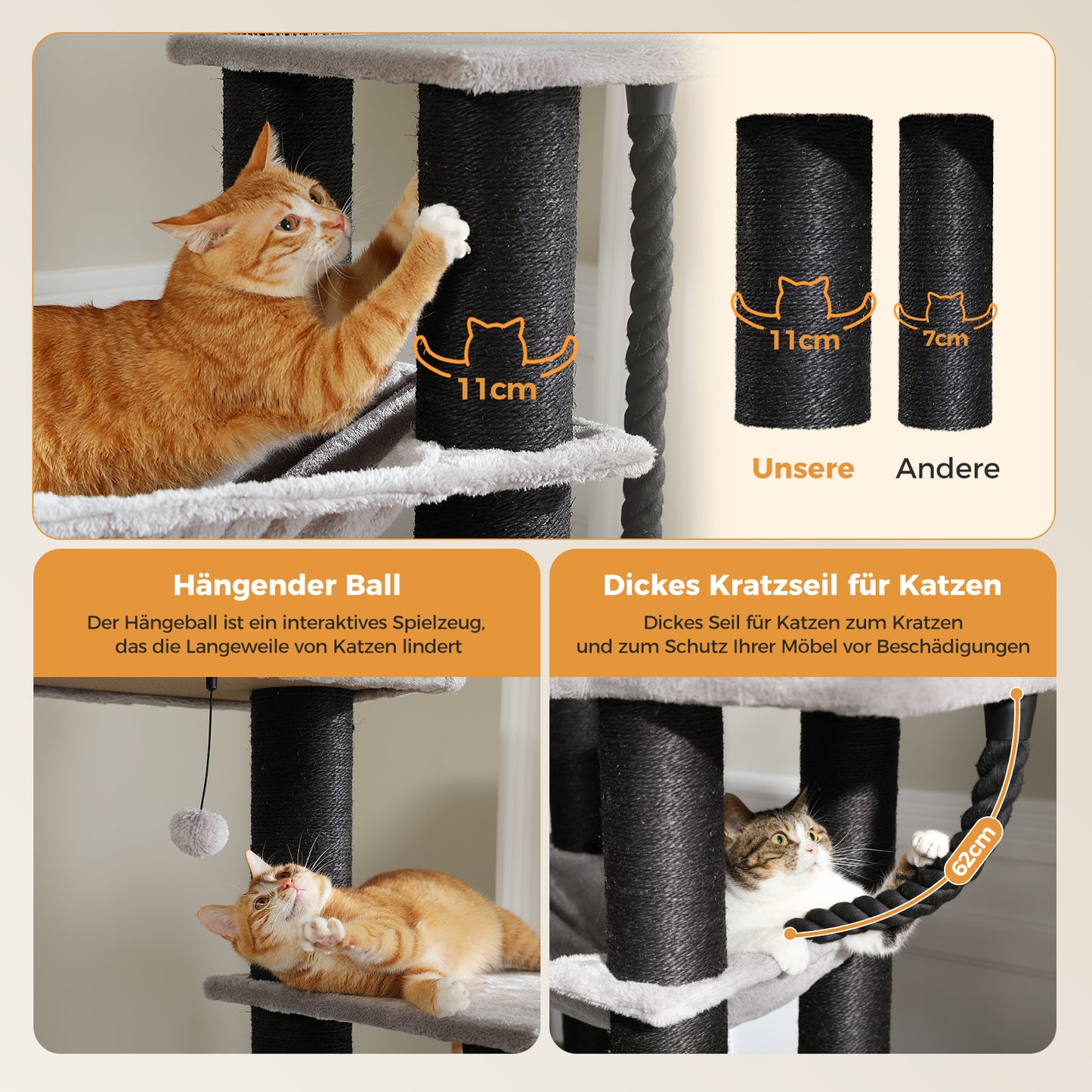 11cm

11cm

7cm

Unsere

Andere

Hängender Ball

Der Hängeball ist ein interaktives Spielzeug, das die Langeweile von Katzen lindert

Dickes Kratzseil für Katzen

Dickes Seil für Katzen zum Kratzen und zum Schutz Ihrer Möbel vor Beschädigungen

62cm