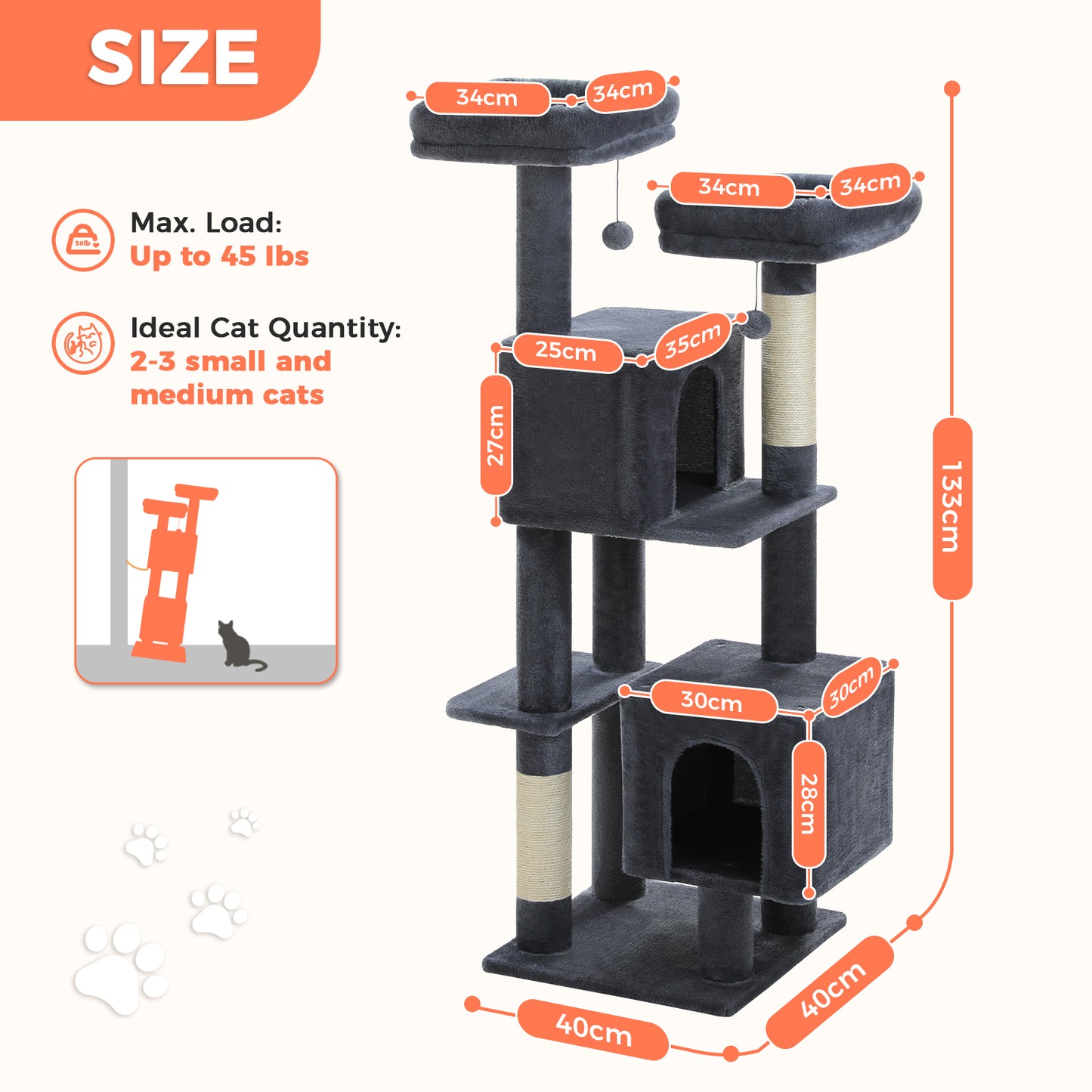 SIZE

50lb

Max. Load:
Up to 45 lbs

Ideal Cat Quantity:
2-3 small and medium cats

34cm 34cm

34cm 34cm

25cm 35cm

27cm

133cm

30cm 30cm

28cm

40cm

40cm